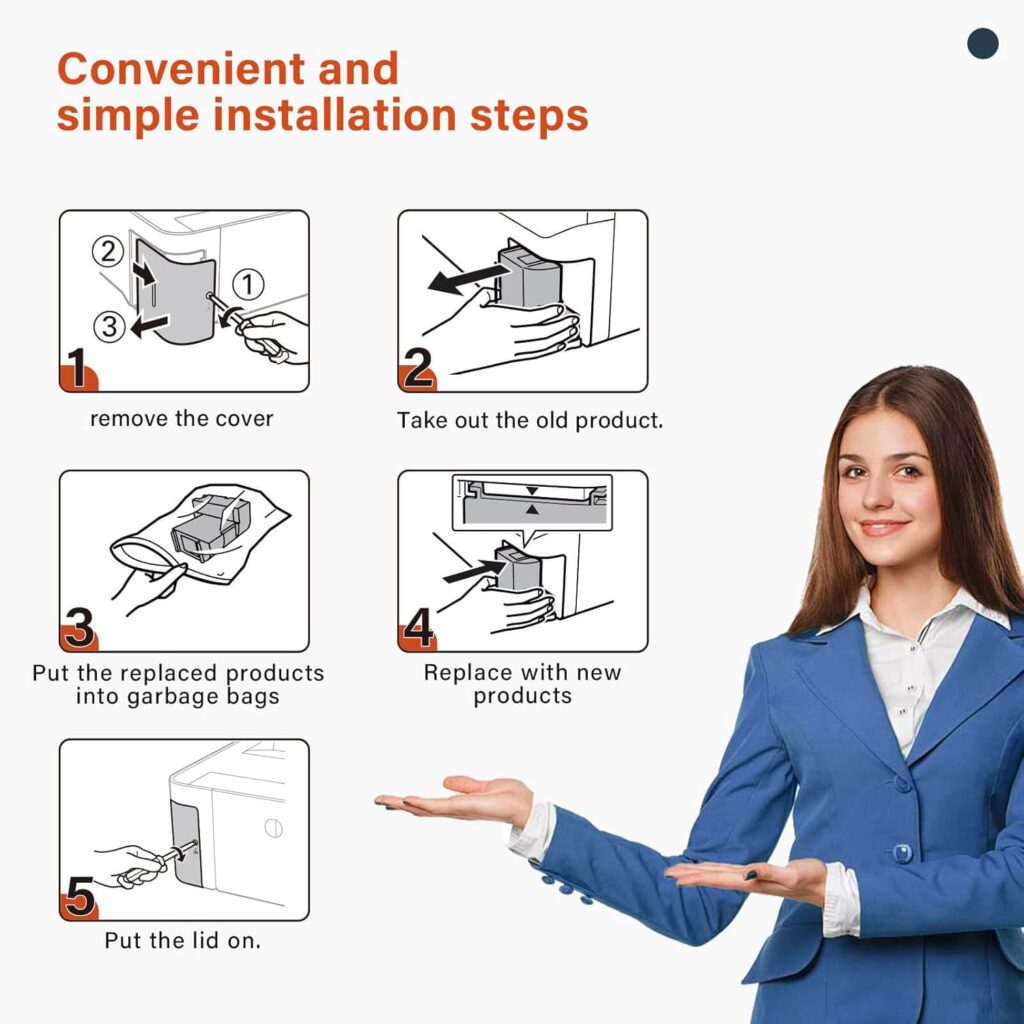 Convenient and simple installation steps

② ① ③

1

remove the cover

2

Take out the old product.

3

Put the replaced products into garbage bags

4

Replace with new products

5

Put the lid on.